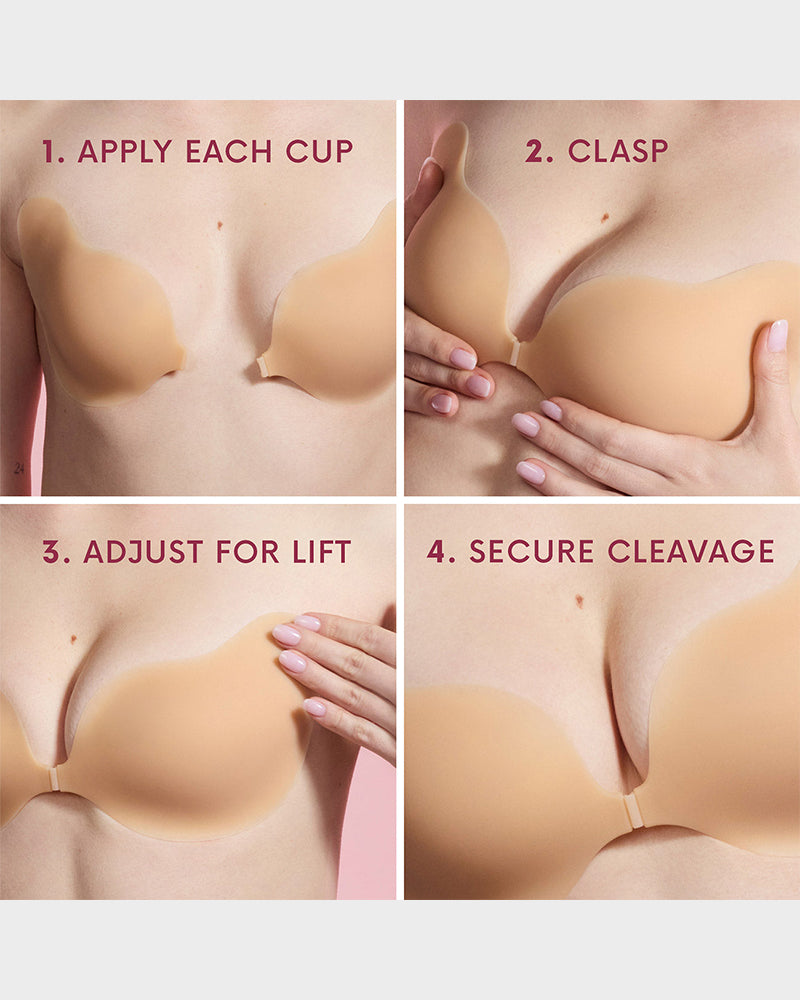 1. APPLY EACH CUP

2. CLASP

3. ADJUST FOR LIFT

4. SECURE CLEAVAGE